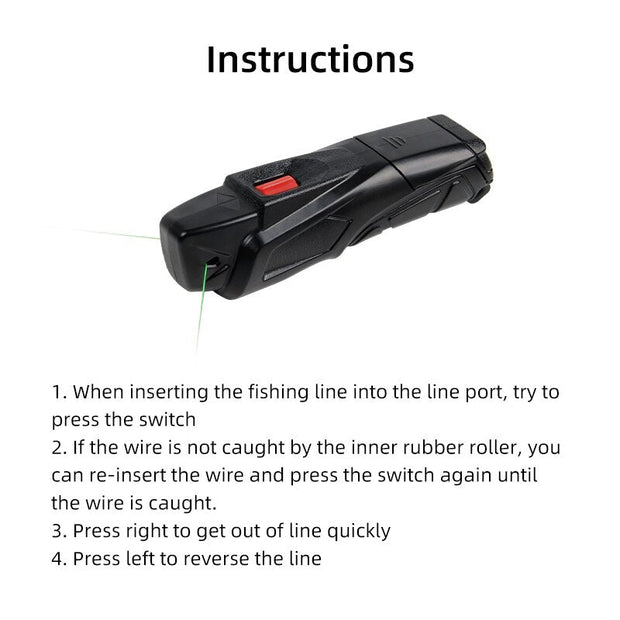 Instructions

1. When inserting the fishing line into the line port, try to press the switch
2. If the wire is not caught by the inner rubber roller, you can re-insert the wire and press the switch again until the wire is caught.
3. Press right to get out of line quickly
4. Press left to reverse the line