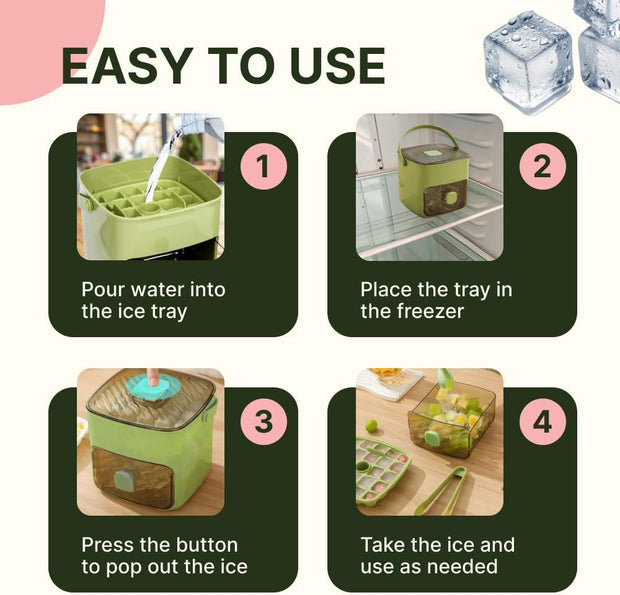 EASY TO USE

1

Pour water into the ice tray

2

Place the tray in the freezer

3

Press the button to pop out the ice

4

Take the ice and use as needed